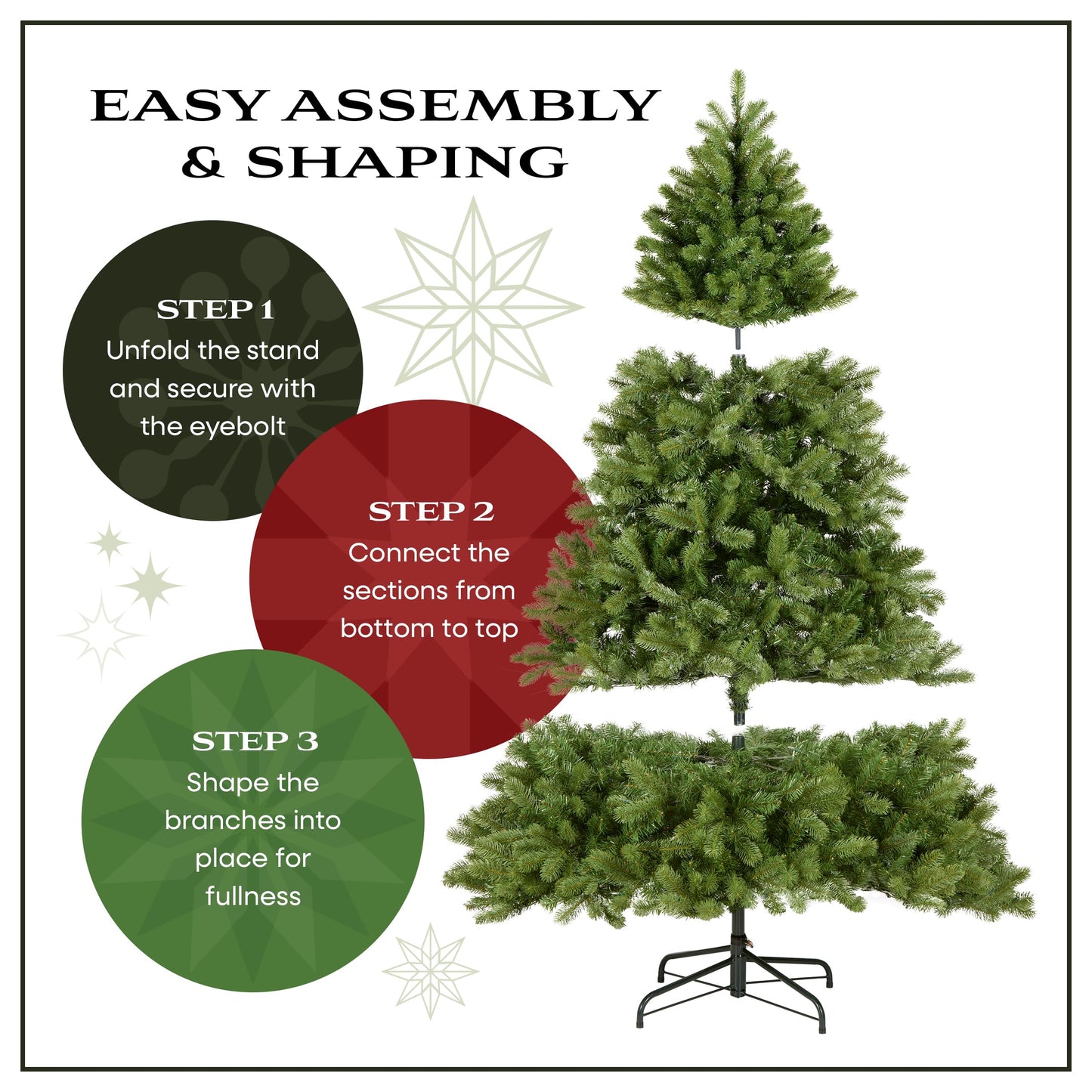 EASY ASSEMBLY
& SHAPING

STEP 1
Unfold the stand and secure with the eyebolt

STEP 2
Connect the sections from bottom to top

STEP 3
Shape the branches into place for fullness