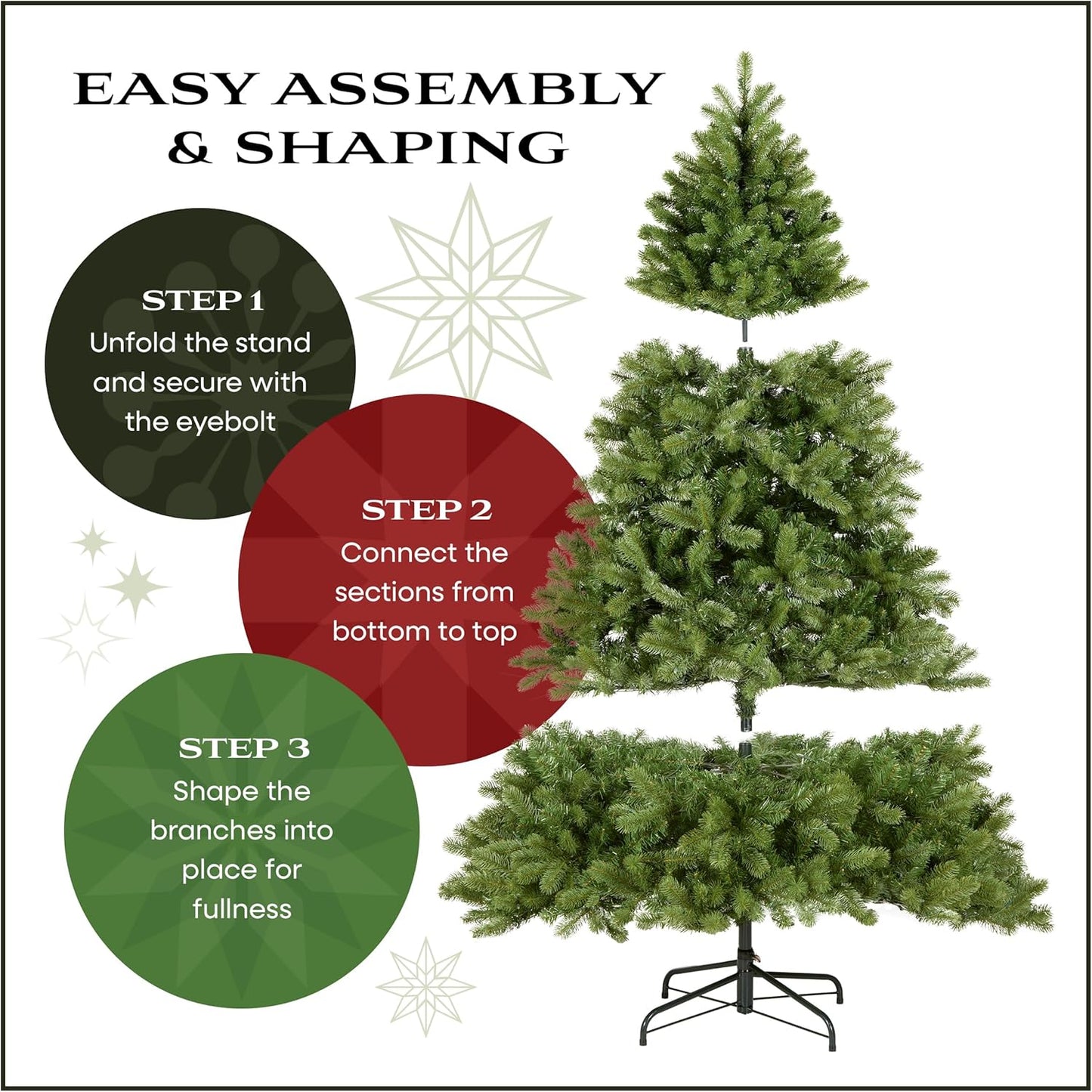 EASY ASSEMBLY & SHAPING

STEP 1
Unfold the stand and secure with the eyebolt

STEP 2
Connect the sections from bottom to top

STEP 3
Shape the branches into place for fullness