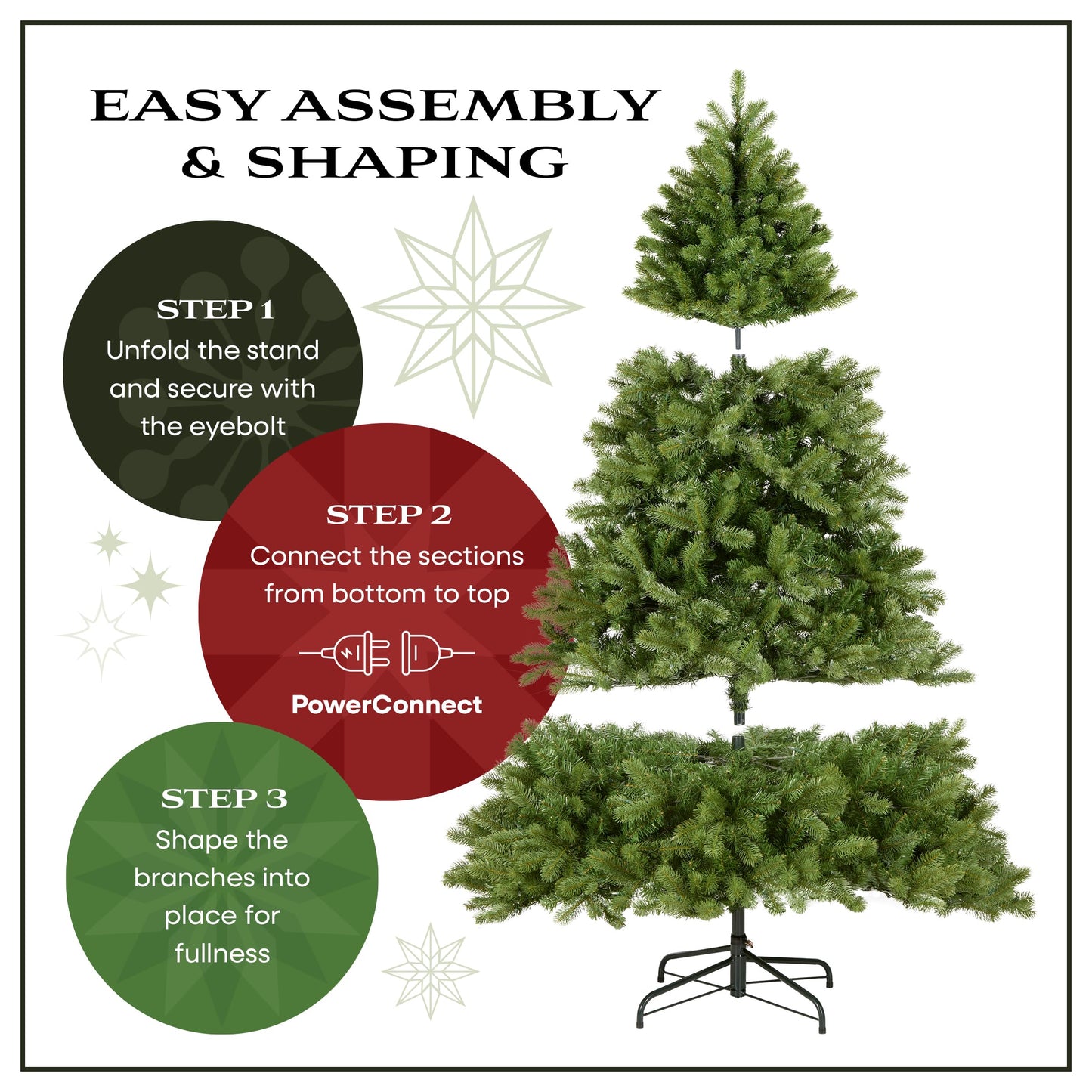 EASY ASSEMBLY & SHAPING

STEP 1
Unfold the stand and secure with the eyebolt

STEP 2
Connect the sections from bottom to top

PowerConnect

STEP 3
Shape the branches into place for fullness